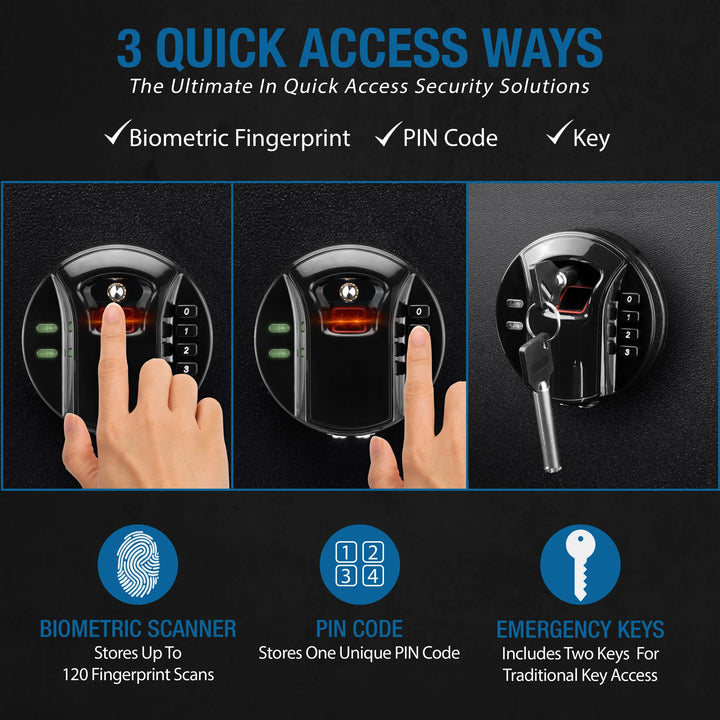 3 QUICK ACCESS WAYS
The Ultimate In Quick Access Security Solutions

✓Biometric Fingerprint ✓PIN Code ✓Key

0
1
2
3

0

0
1
2
3

1 2
3 4

BIOMETRIC SCANNER
Stores Up To
120 Fingerprint Scans

PIN CODE
Stores One Unique PIN Code

EMERGENCY KEYS
Includes Two Keys For
Traditional Key Access