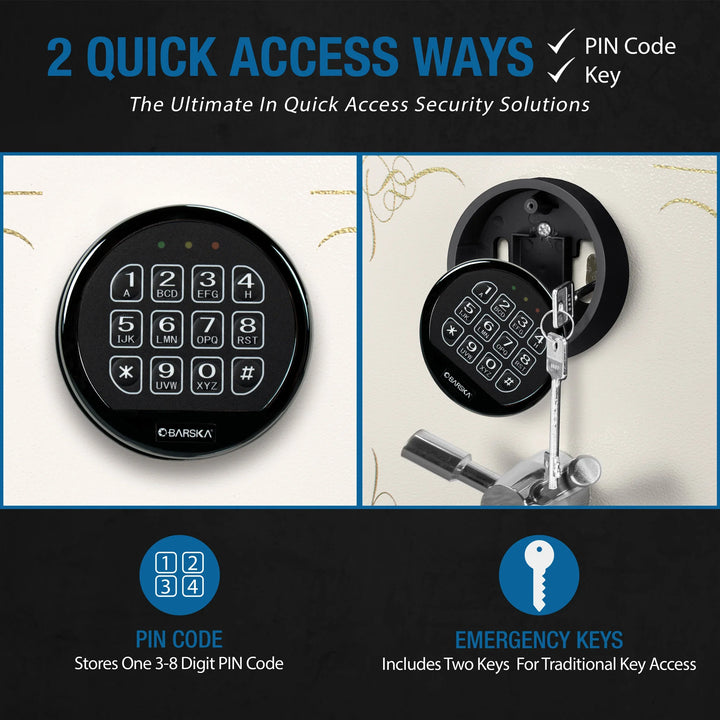 2 QUICK ACCESS WAYS ✓ PIN Code ✓ Key

The Ultimate In Quick Access Security Solutions

1 A 2 BCD 3 EFG 4 H
5 IJK 6 LMN 7 OPQ 8 RST
* 9 UVW 0 XYZ #

BARSKA

1 A 2 BCD 3 EFG 4 H
5 IJK 6 LMN 7 OPQ 8 RST
* 9 UVW 0 XYZ #

BARSKA

1 2
3 4

PIN CODE
Stores One 3-8 Digit PIN Code

EMERGENCY KEYS
Includes Two Keys For Traditional Key Access