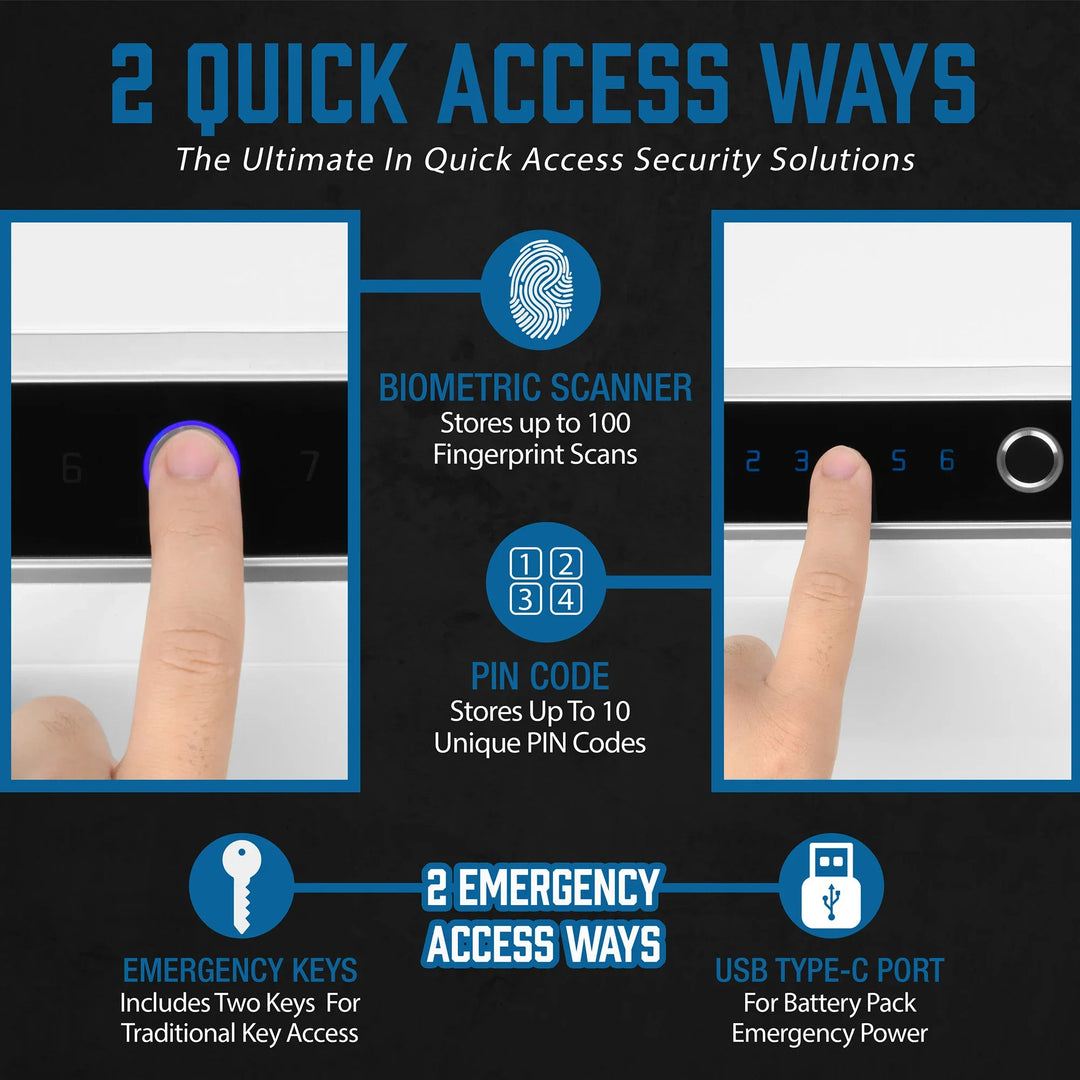 2 QUICK ACCESS WAYS

The Ultimate In Quick Access Security Solutions

6

7

BIOMETRIC SCANNER

Stores up to 100 Fingerprint Scans

2 3 5 6

1 2 3 4

PIN CODE

Stores Up To 10 Unique PIN Codes

2 EMERGENCY ACCESS WAYS

EMERGENCY KEYS

Includes Two Keys For Traditional Key Access

USB TYPE-C PORT

For Battery Pack Emergency Power