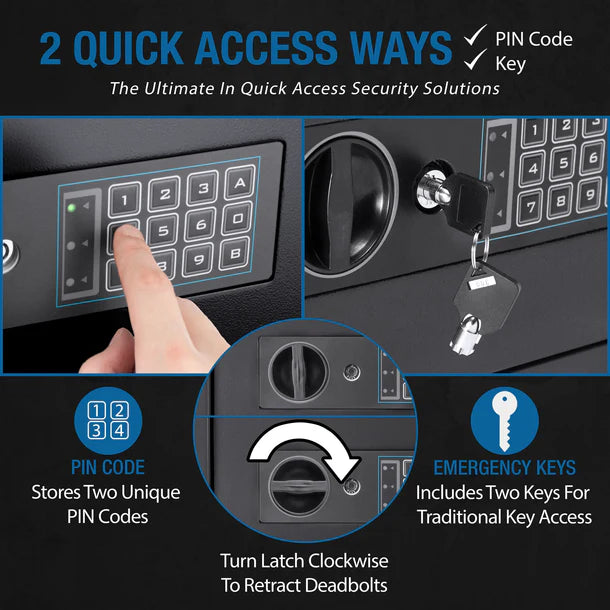 2 QUICK ACCESS WAYS ✓ PIN Code ✓ Key

The Ultimate In Quick Access Security Solutions

1 2 3 A
5 6 0
9 B

1 2 3
4 5 6
7 8 9

1 2
3 4

PIN CODE
Stores Two Unique PIN Codes

Turn Latch Clockwise To Retract Deadbolts

EMERGENCY KEYS
Includes Two Keys For Traditional Key Access